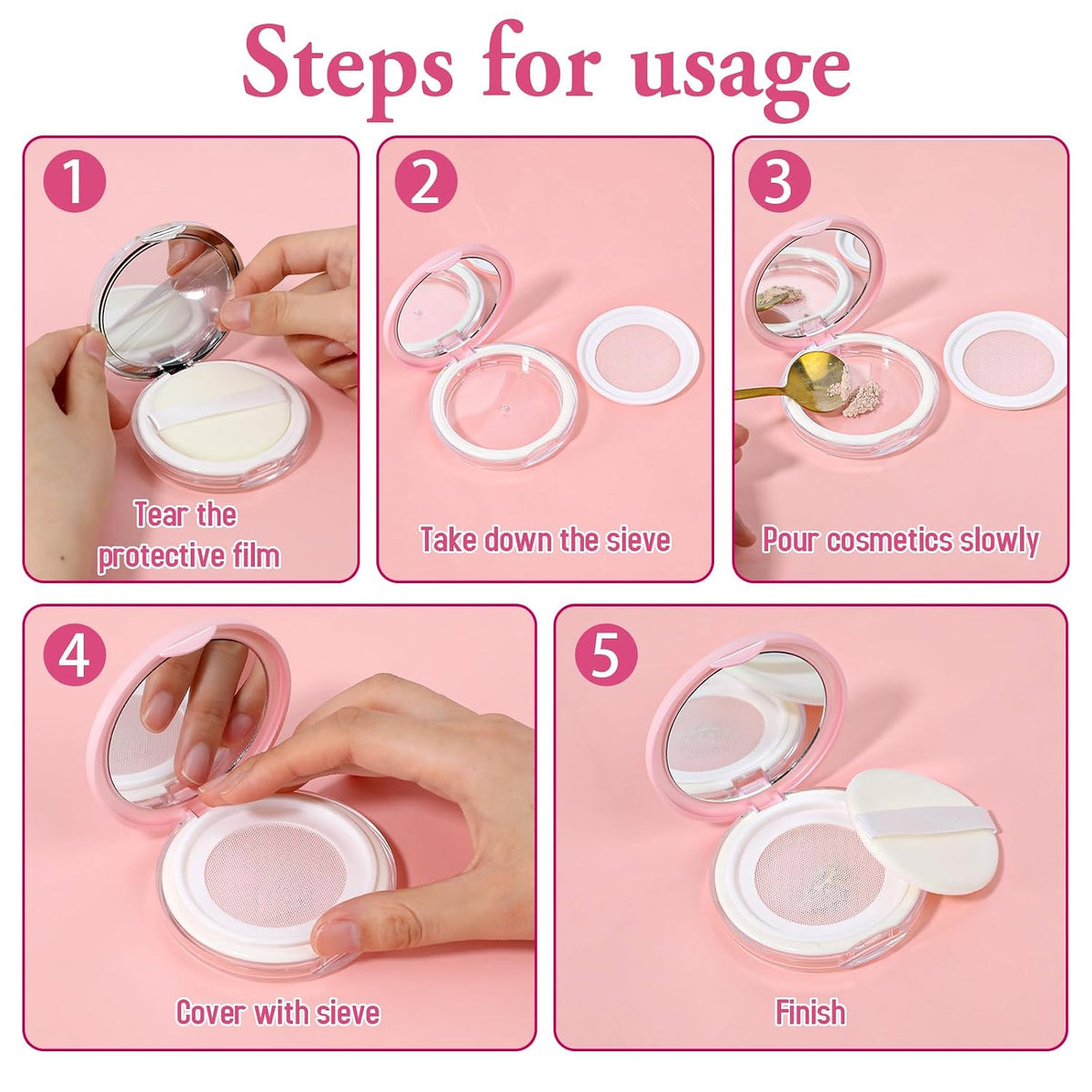 Steps for usage

1

Tear the protective film

2

Take down the sieve

3

Pour cosmetics slowly

4

Cover with sieve

5

Finish