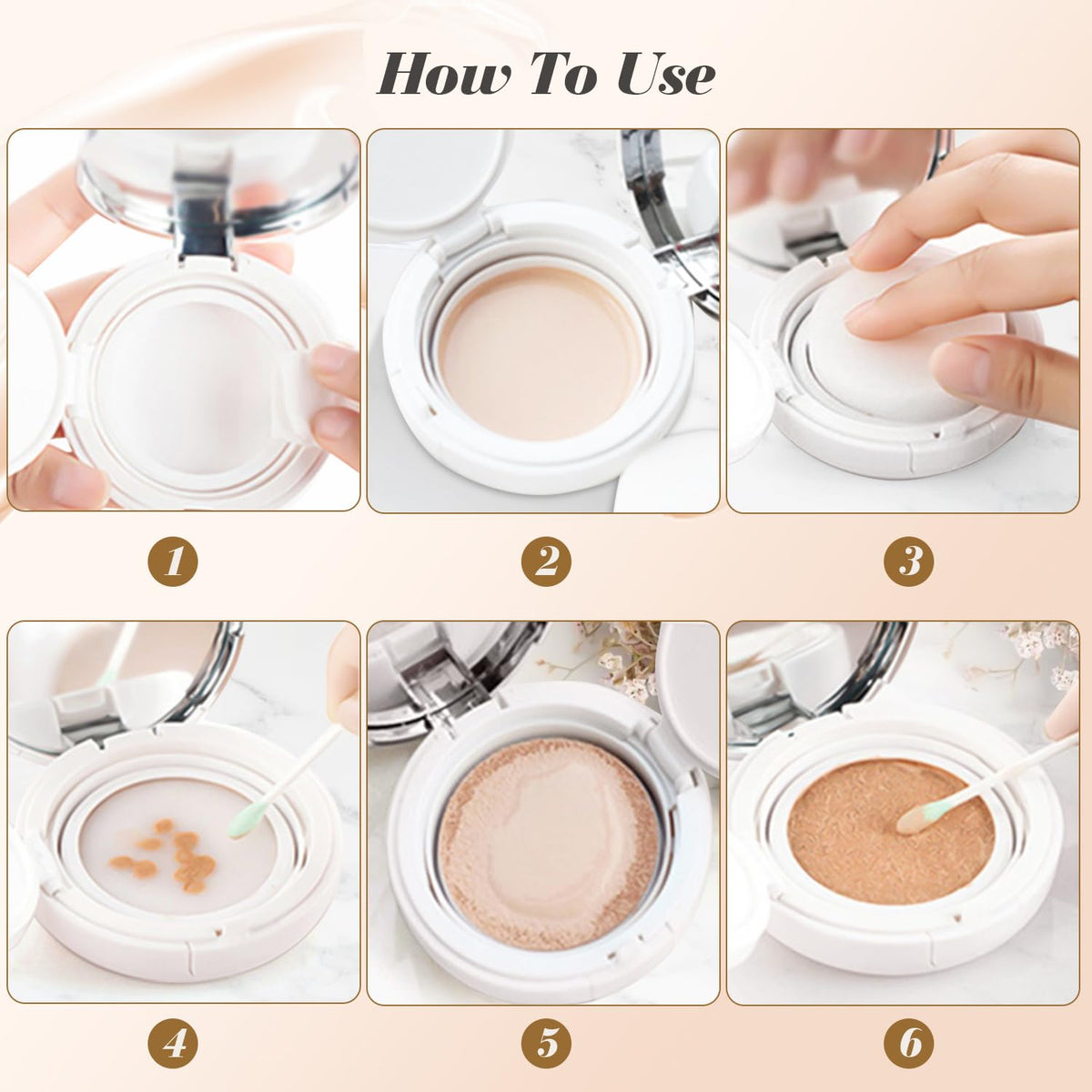 How To Use

1

2

3

4

5

6